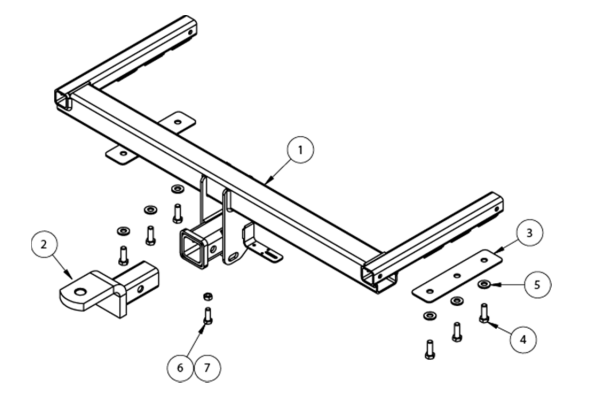 1
2
3
5
4
6
7