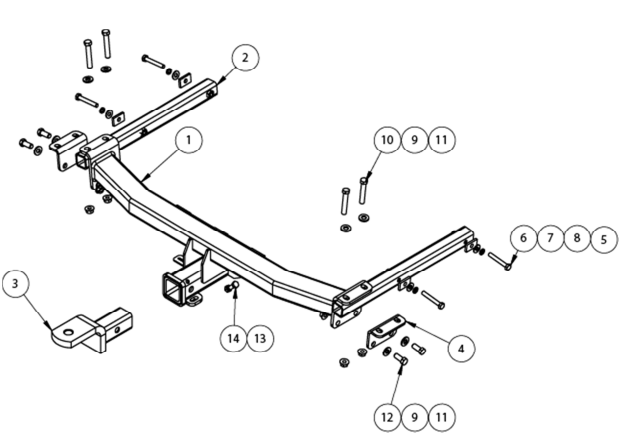 2

1

10 9 11

6 7 8 5

3

14 13

4

12 9 11