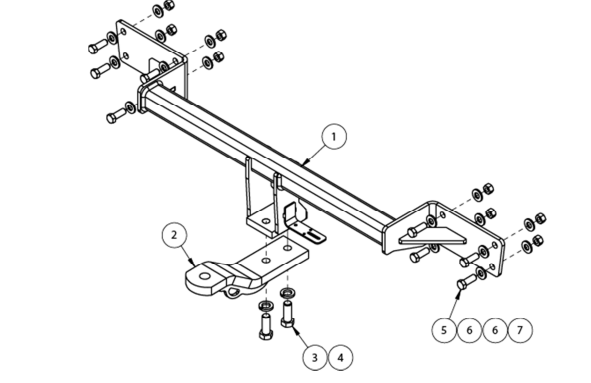 1
2
3 4
5 6 6 7