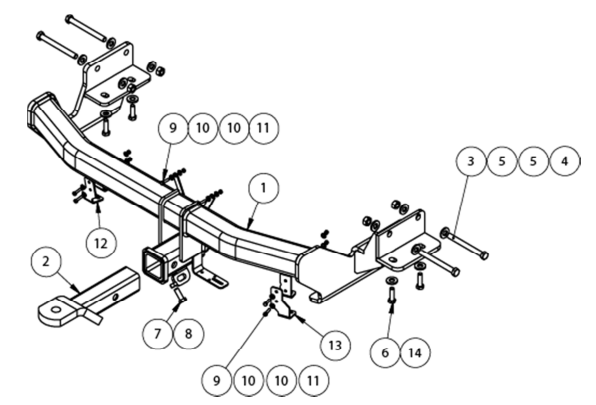 9 10 10 11

3 5 5 4

1

12

2

7 8

13

6 14

9 10 10 11