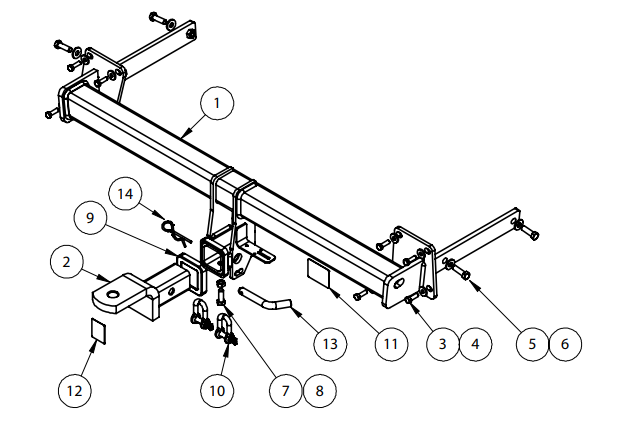 1
14
9
2
12
10
7 8
13
11
3 4
5 6