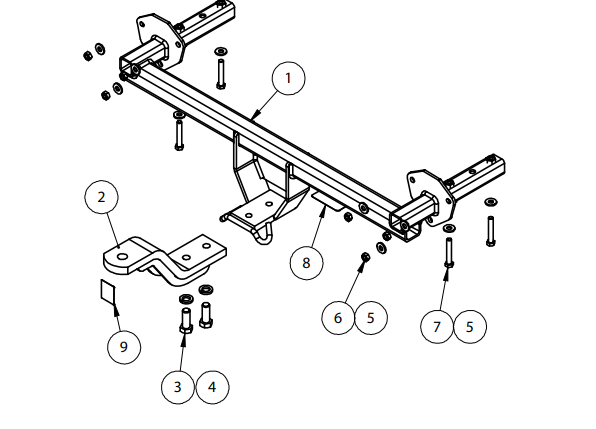 1
2
8
6 5
7 5
9
3 4