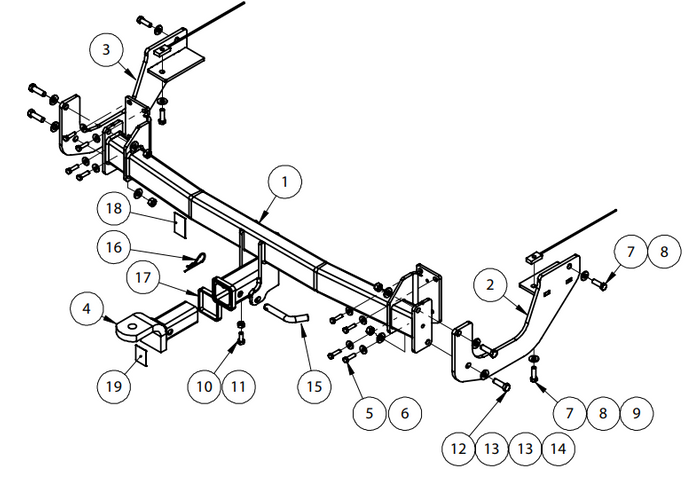 3
1
18
16
17
4
19
10 11
15
5 6
2
7 8
7 8 9
12 13 13 14