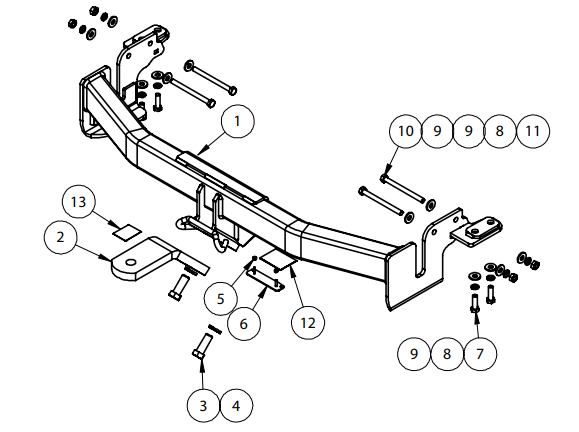 1
10 9 9 8 11
13
2
5
6
12
9 8 7
3 4