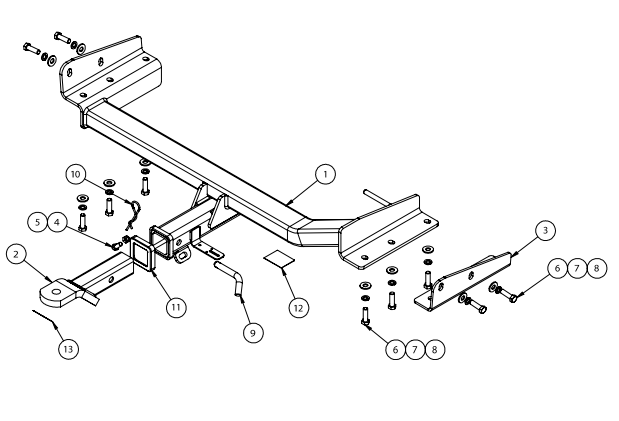 10
1
5
4
3
2
6 7 8
11
12
9
13
6 7 8