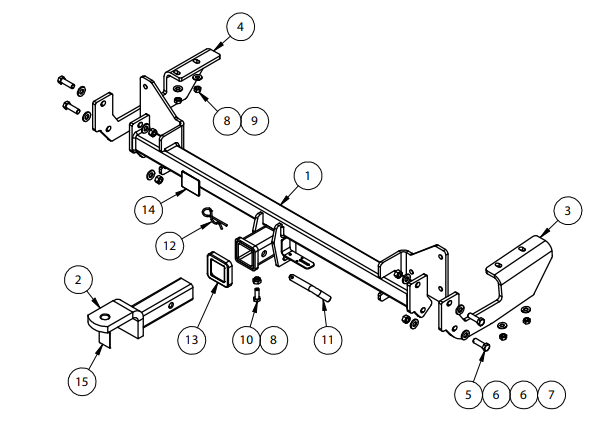 4

8 9

1

14

3

12

2

13

10 8

11

15

5 6 6 7