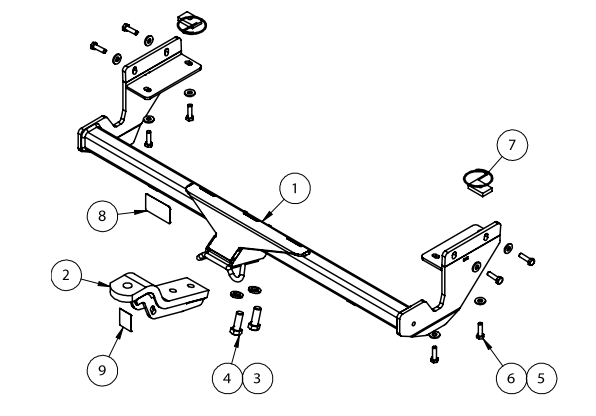 7
1
8
2
9
4 3
6 5