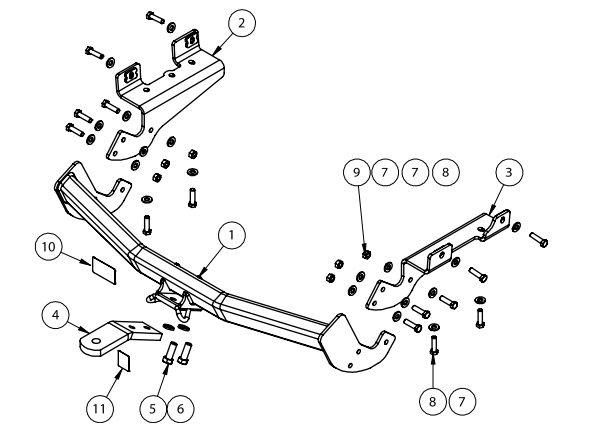 2
9 7 7 8
3
1
10
4
11
5 6
8 7