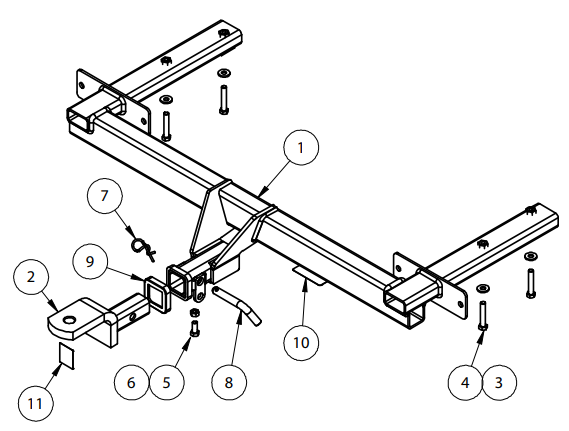 1
7
9
2
10
6
5
8
4
3
11