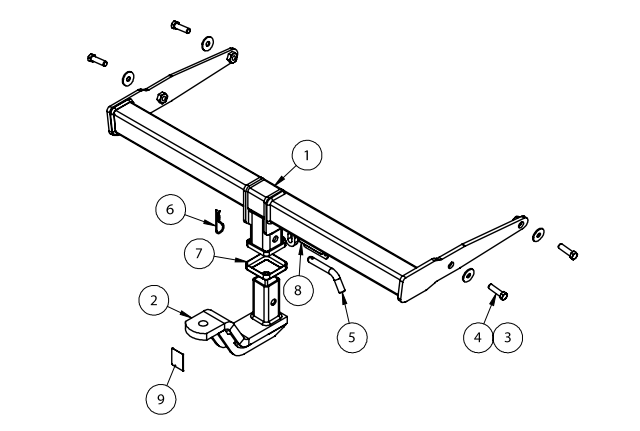 1
6
7
8
2
5
4
3
9