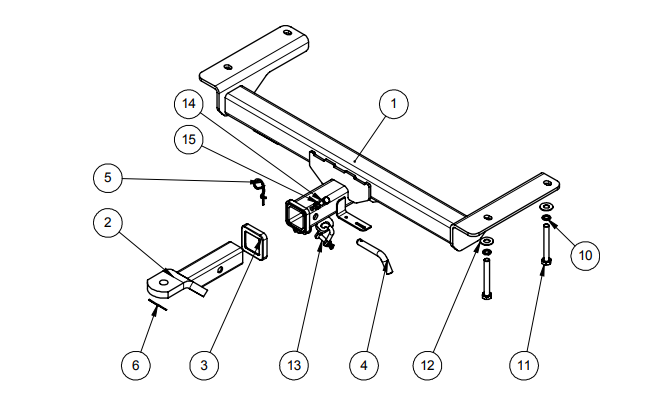 14
1
15
5
2
10
6
3
13
4
12
11