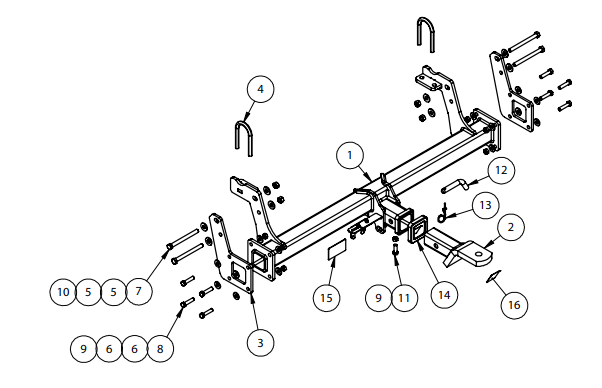 4
1
12
13
2
10 5 5 7
15
9 11
14
16
9 6 6 8
3