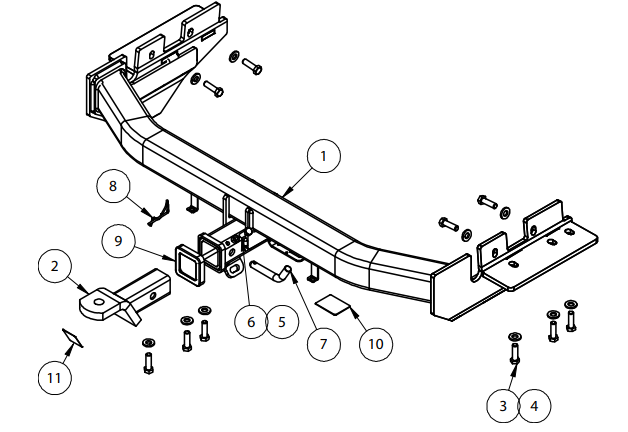 1
8
9
2
6
5
7
10
11
3
4