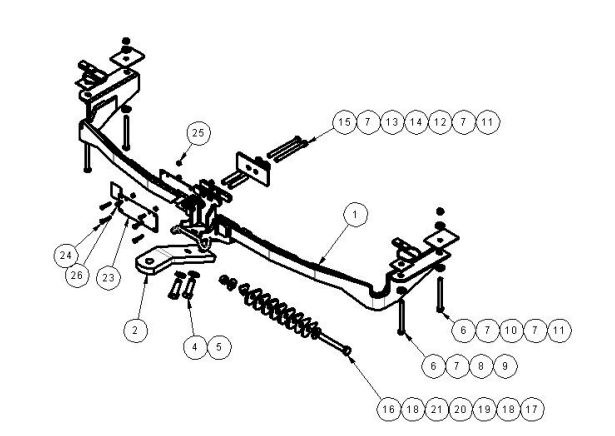 15 7 13 14 12 7 11

25

1

24

26

23

2

4 5

6 7 10 7 11

6 7 8 9

16 18 21 20 19 18 17