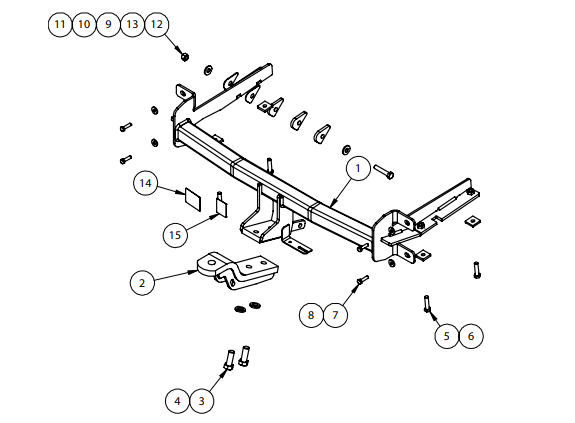 11 10 9 13 12

1

14

15

2

8 7

5 6

4 3