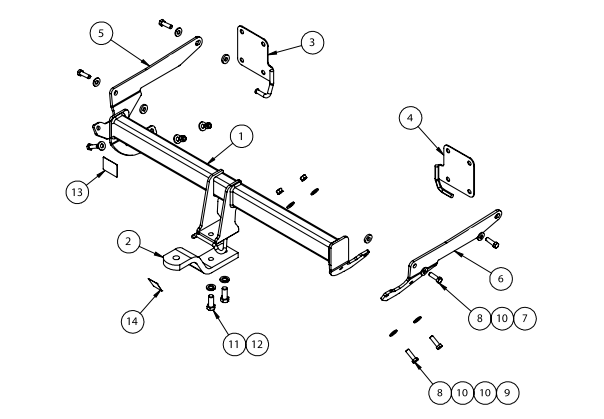 5
3
1
4
13
2
6
14
8 10 7
11 12
8 10 10 9