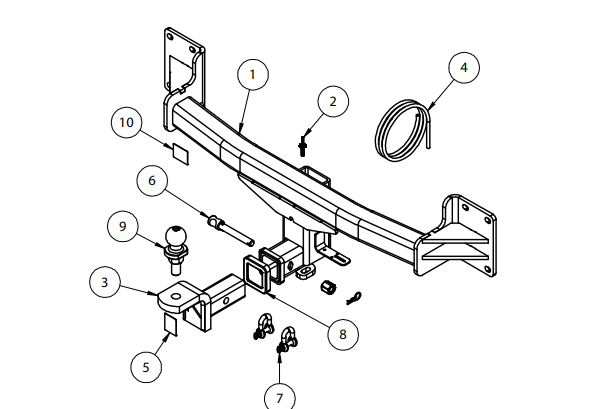 1
2
4
10
6
9
3
8
5
7