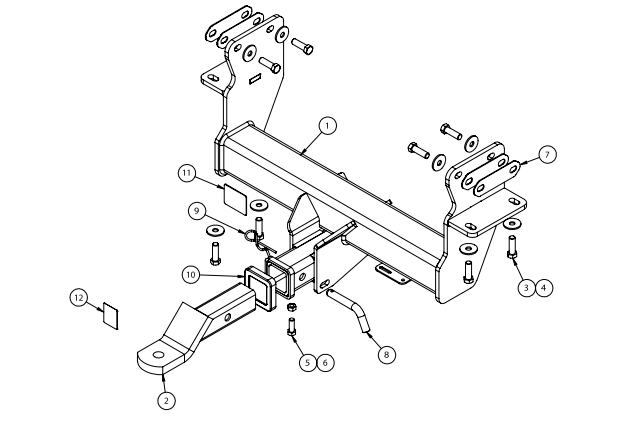 1
7
11
9
10
3 4
12
5 6
8
2