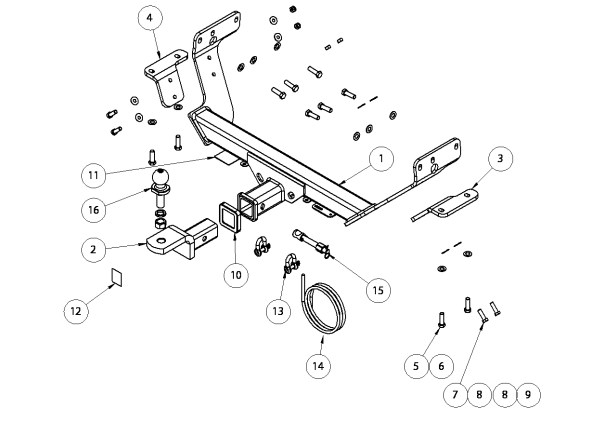 4
1
3
11
16
2
10
15
12
13
14
5
6
7
8
8
9