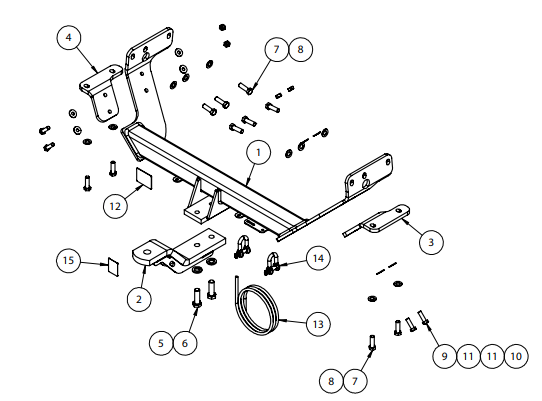 4
7 8
1
12
3
15
14
2
13
5 6
9 11 11 10
8 7