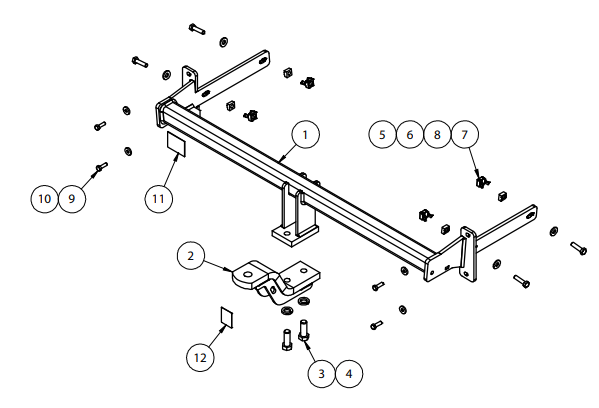 1
5
6
8
7
10
9
11
2
12
3
4