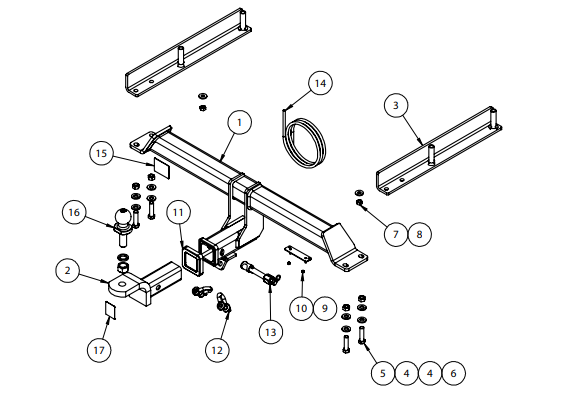 14
3
1
15
16
11
7 8
2
10 9
13
17
12
5 4 4 6