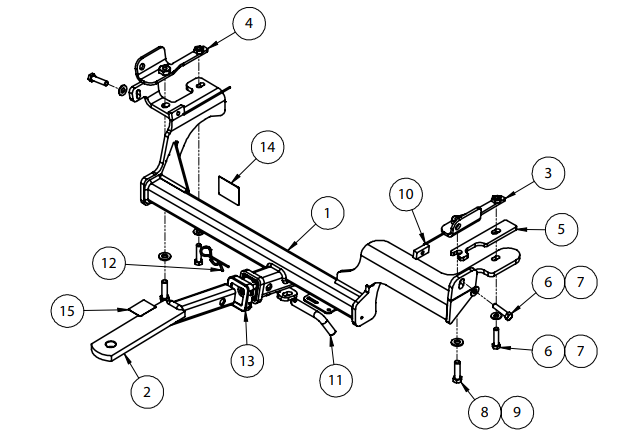 4
14
3
10
1
5
12
6
7
15
6
7
13
11
2
8
9