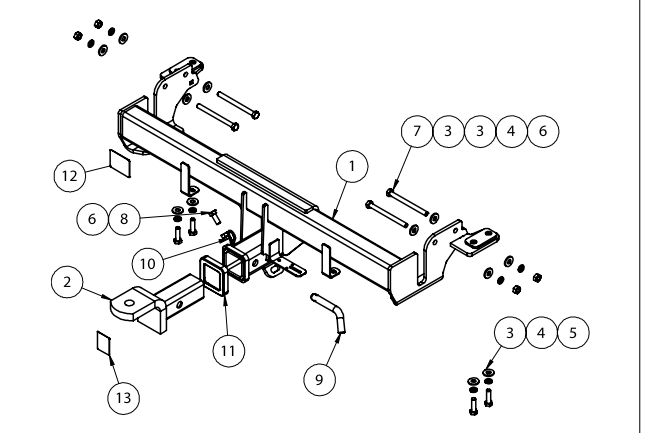 7 3 3 4 6

1

12

6 8

10

2

11

9

13

3 4 5