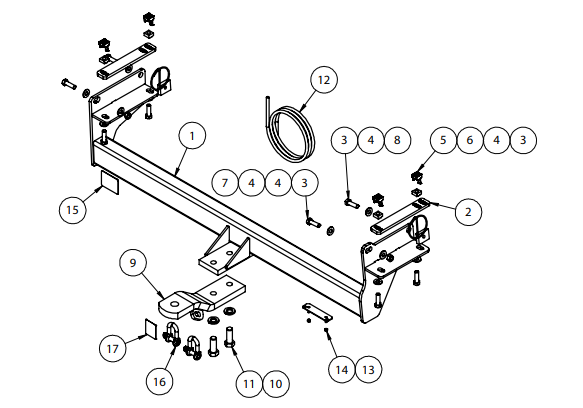 12

1

3 4 8

5 6 4 3

7 4 4 3

2

15

9

17

16

11 10

14 13