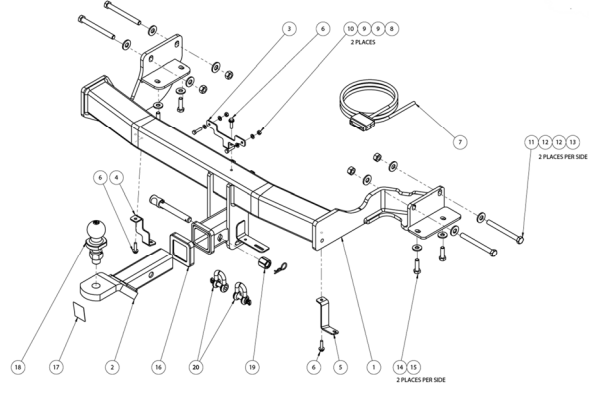 3
6
10 9 9 8
2 PLACES
7
11 12 12 13
2 PLACES PER SIDE
6
4
18
17
2
16
20
19
6
5
1
14 15
2 PLACES PER SIDE