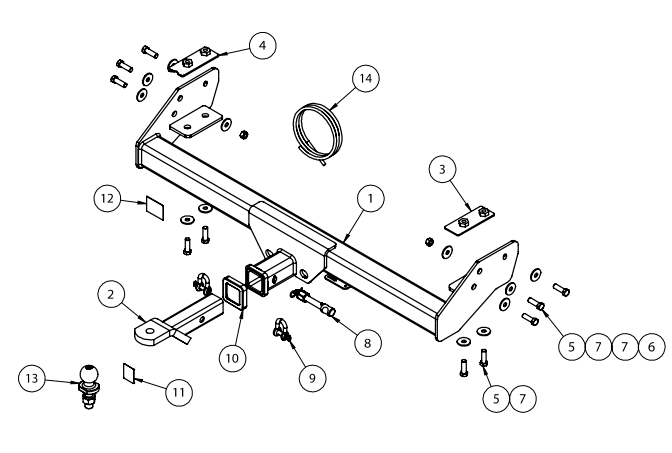 4
14
3
12
1
2
10
8
9
5 7 7 6
13
11
5 7