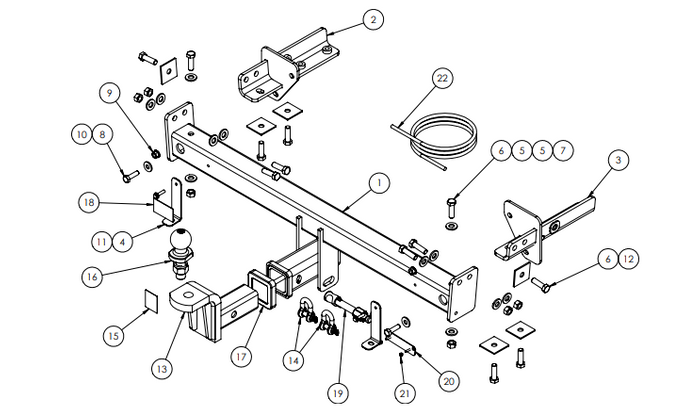 2
22
9
10 8
6 5 5 7
3
1
18
11 4
16
6 12
15
13
17
14
19
21
20