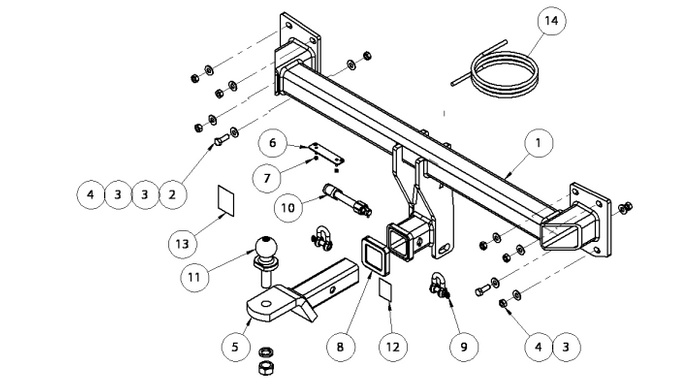 14

1

6

7

4 3 3 2

10

13

11

5

8

12

9

4 3