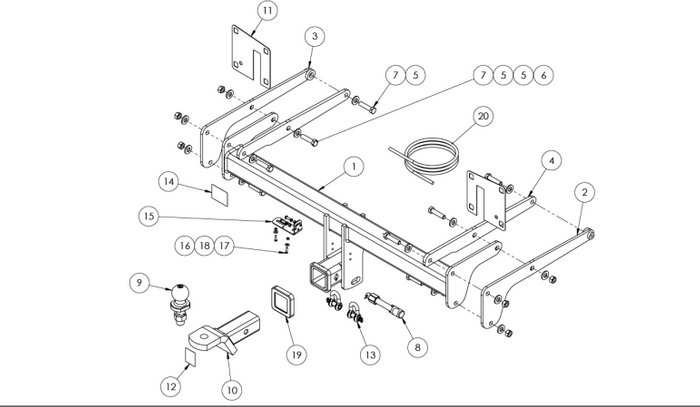 11
3
7 5
7 5 5 6
20
1
4
2
14
15
16 18 17
9
19
13
8
12
10