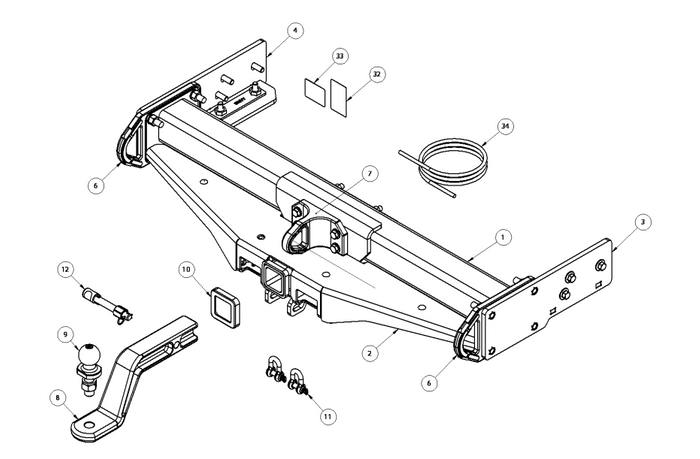 4
33
32
34
6
7
3
1
12
10
9
2
6
8
11