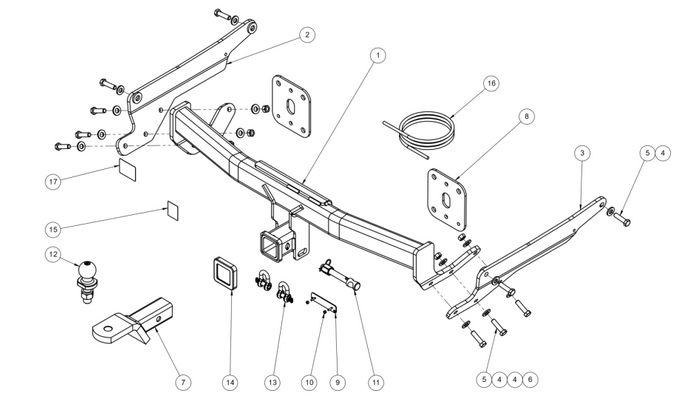 2
1
16
8
3
5 4
17
15
12
7
14
13
10
9
11
5 4 4 6