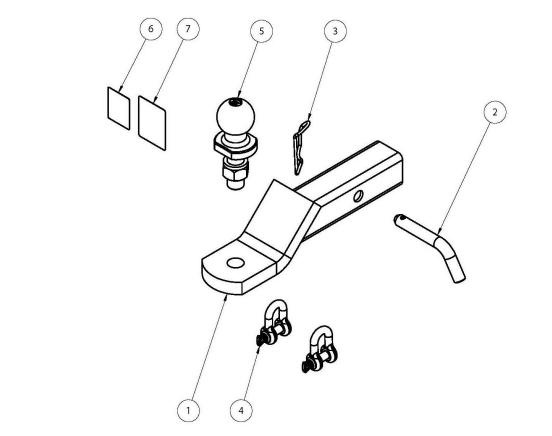 6
7
5
3
2
1
4