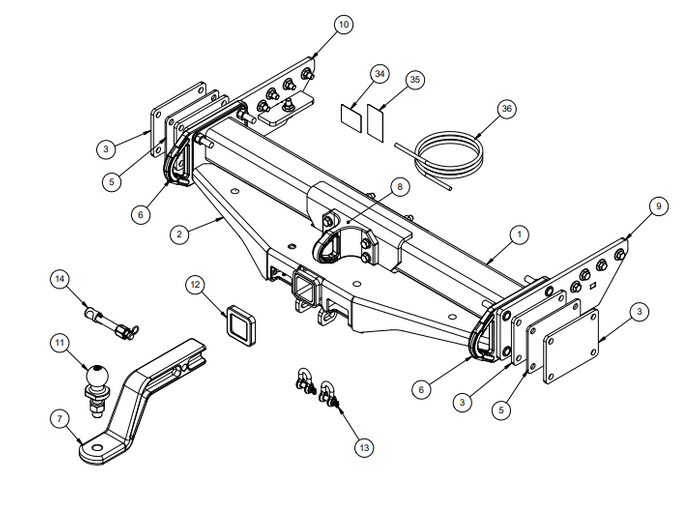 10
34
35
36
3
5
6
8
2
9
1
14
12
3
11
6
3
5
7
13