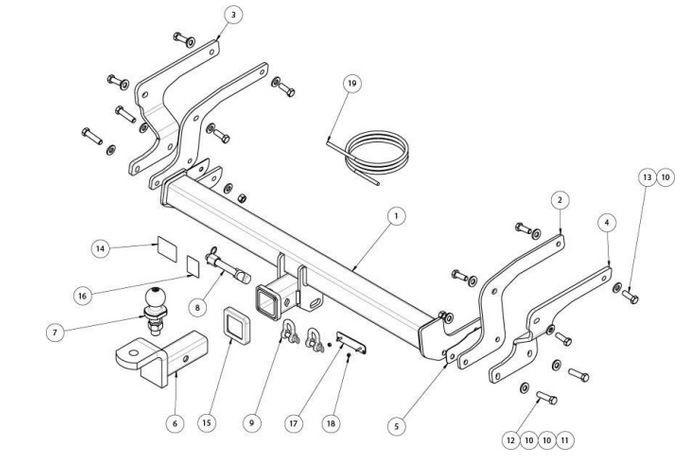 3
19
13 10
2
4
1
14
16
8
7
6
15
9
17
18
5
12 10 10 11