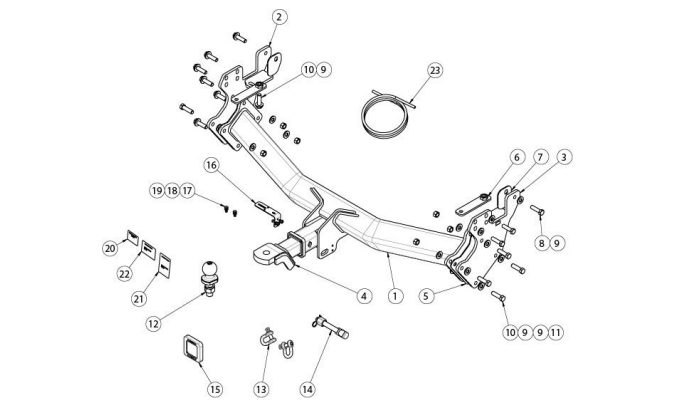 2
10 9
23
6 7 3
16
19 18 17
8 9
20
22
21
4
1
5
12
10 9 9 11
15
13
14