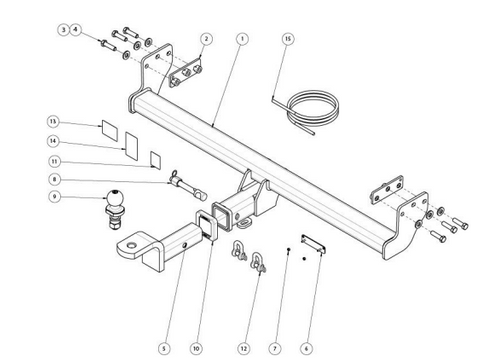 3
4
2
1
15
13
14
11
8
9
5
10
12
7
6