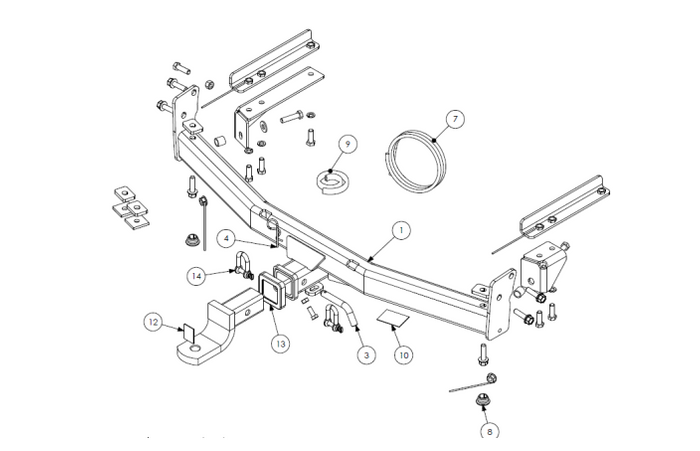 7
9
1
4
14
12
13
3
10
8