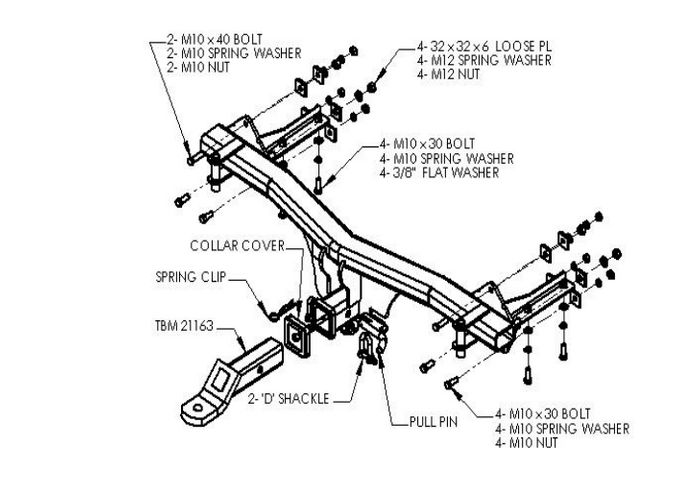 2- M10 x 40 BOLT
2- M10 SPRING WASHER
2- M10 NUT

4- 32 x 32 x 6 LOOSE PL
4- M12 SPRING WASHER
4- M12 NUT

4- M10 x 30 BOLT
4- M10 SPRING WASHER
4- 3/8" FLAT WASHER

COLLAR COVER

SPRING CLIP

TBM 21163

2- 'D' SHACKLE

PULL PIN

4- M10 x 30 BOLT
4- M10 SPRING WASHER
4- M10 NUT