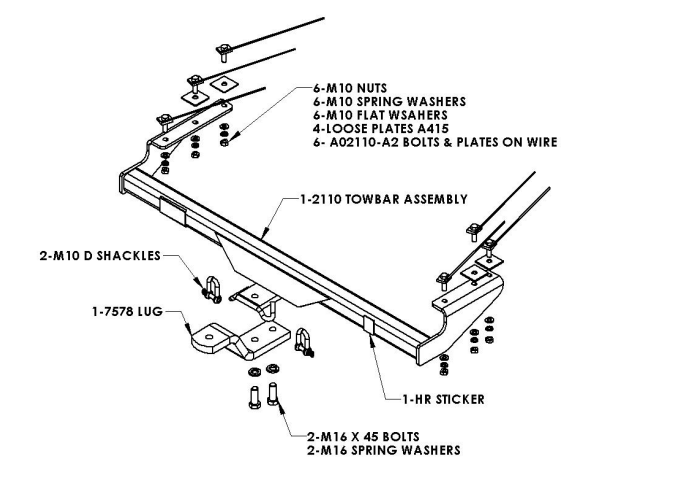 6-M10 NUTS
6-M10 SPRING WASHERS
6-M10 FLAT WSAHERS
4-LOOSE PLATES A415
6- A02110-A2 BOLTS & PLATES ON WIRE

1-2110 TOWBAR ASSEMBLY

2-M10 D SHACKLES

1-7578 LUG

1-HR STICKER

2-M16 X 45 BOLTS
2-M16 SPRING WASHERS