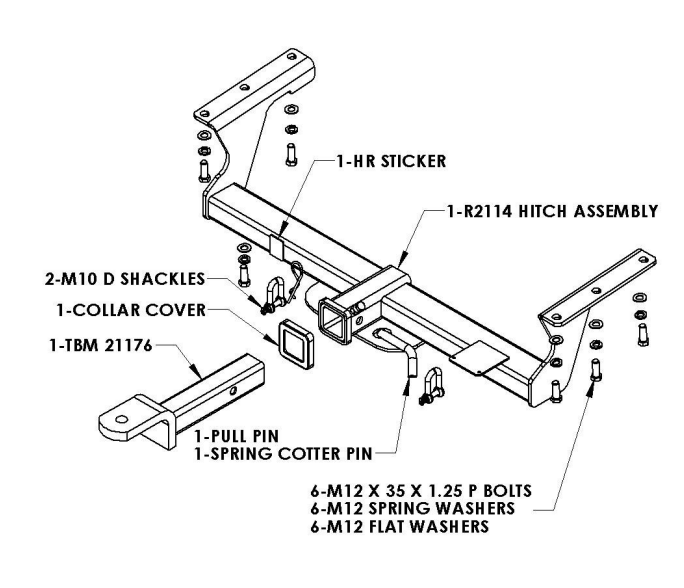 1-HR STICKER

1-R2114 HITCH ASSEMBLY

2-M10 D SHACKLES

1-COLLAR COVER

1-TBM 21176

1-PULL PIN
1-SPRING COTTER PIN

6-M12 X 35 X 1.25 P BOLTS
6-M12 SPRING WASHERS
6-M12 FLAT WASHERS