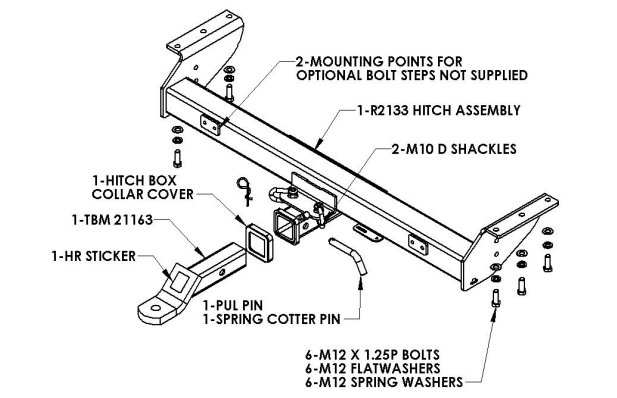 2-MOUNTING POINTS FOR
OPTIONAL BOLT STEPS NOT SUPPLIED

1-R2133 HITCH ASSEMBLY

2-M10 D SHACKLES

1-HITCH BOX
COLLAR COVER

1-TBM 21163

1-HR STICKER

1-PUL PIN
1-SPRING COTTER PIN

6-M12 X 1.25P BOLTS
6-M12 FLATWASHERS
6-M12 SPRING WASHERS