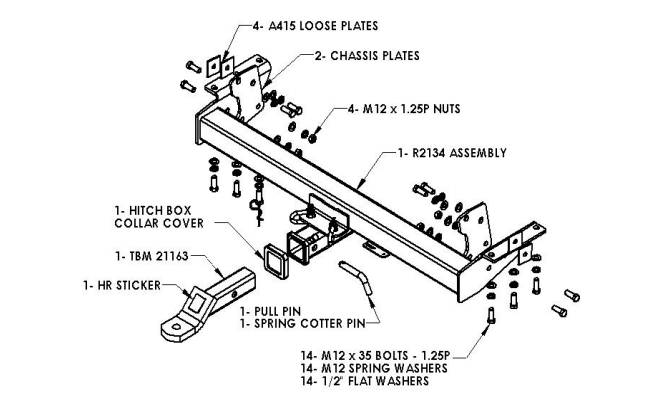 4- A415 LOOSE PLATES

2- CHASSIS PLATES

4- M12 x 1.25P NUTS

1- R2134 ASSEMBLY

1- HITCH BOX COLLAR COVER

1- TBM 21163

1- HR STICKER

1- PULL PIN
1- SPRING COTTER PIN

14- M12 x 35 BOLTS - 1.25P
14- M12 SPRING WASHERS
14- 1/2" FLAT WASHERS