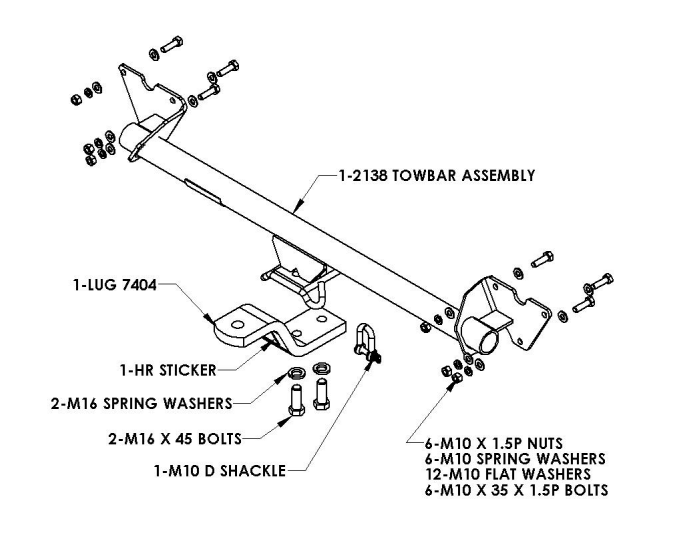 1-2138 TOWBAR ASSEMBLY

1-LUG 7404

1-HR STICKER

2-M16 SPRING WASHERS

2-M16 X 45 BOLTS

1-M10 D SHACKLE

6-M10 X 1.5P NUTS
6-M10 SPRING WASHERS
12-M10 FLAT WASHERS
6-M10 X 35 X 1.5P BOLTS