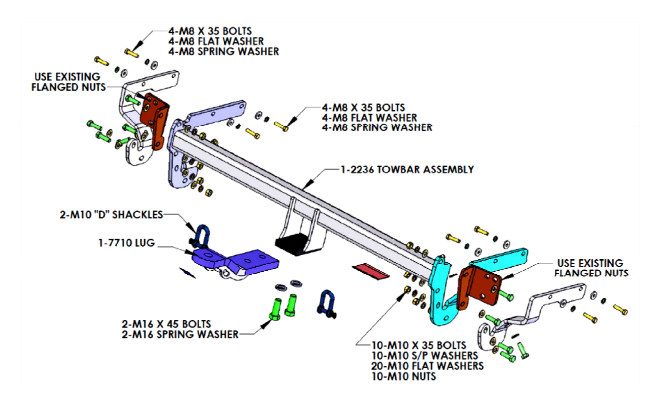 4-M8 X 35 BOLTS
4-M8 FLAT WASHER
4-M8 SPRING WASHER

USE EXISTING
FLANGED NUTS

4-M8 X 35 BOLTS
4-M8 FLAT WASHER
4-M8 SPRING WASHER

1-2236 TOWBAR ASSEMBLY

2-M10 "D" SHACKLES

1-7710 LUG

USE EXISTING
FLANGED NUTS

2-M16 X 45 BOLTS
2-M16 SPRING WASHER

10-M10 X 35 BOLTS
10-M10 S/P WASHERS
20-M10 FLAT WASHERS
10-M10 NUTS