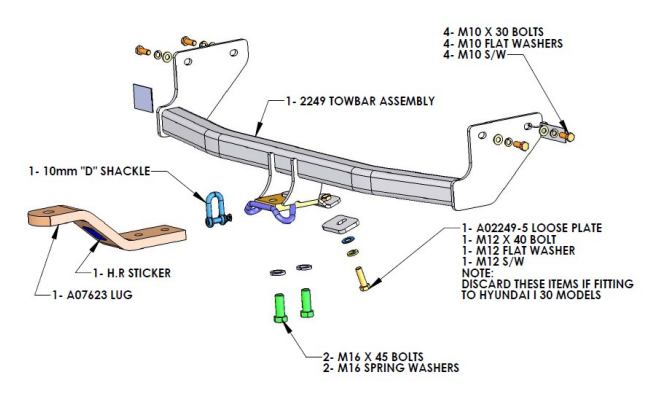 4- M10 X 30 BOLTS
4- M10 FLAT WASHERS
4- M10 S/W

1- 2249 TOWBAR ASSEMBLY

1- 10mm "D" SHACKLE

1- H.R STICKER

1- A07623 LUG

1- A02249-5 LOOSE PLATE
1- M12 X 40 BOLT
1- M12 FLAT WASHER
1- M12 S/W
NOTE:
DISCARD THESE ITEMS IF FITTING TO HYUNDAI I 30 MODELS

2- M16 X 45 BOLTS
2- M16 SPRING WASHERS